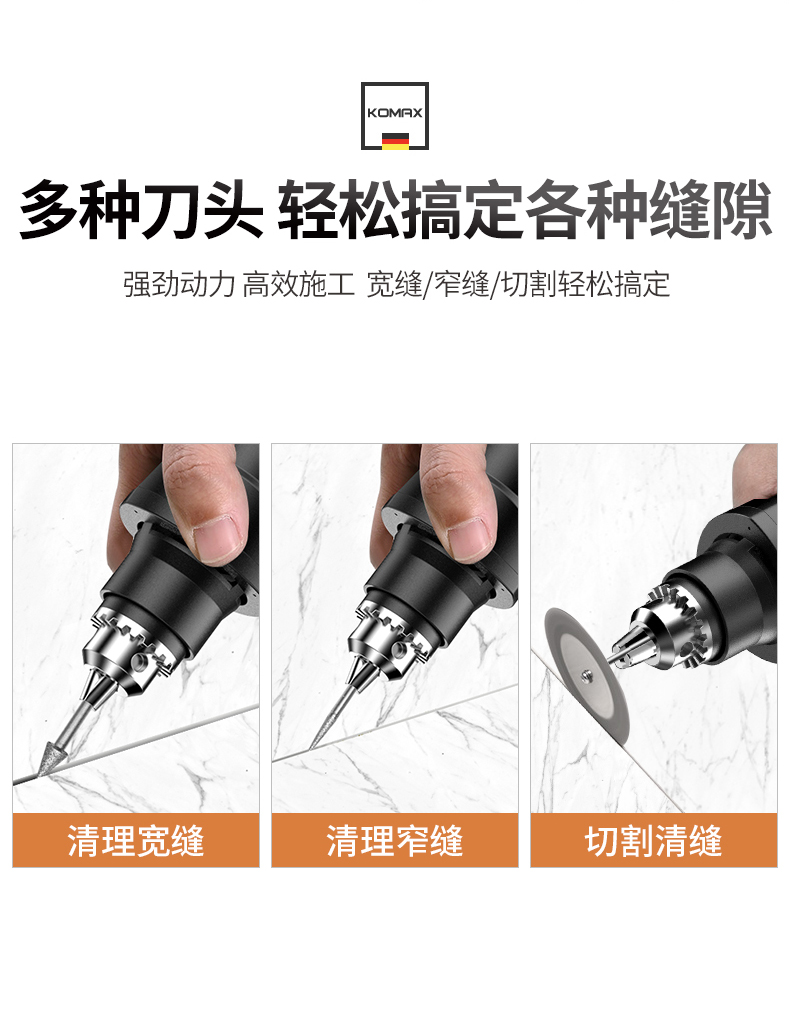 KOMAX

多种刀头 轻松搞定各种缝隙

强劲动力 高效施工 宽缝/窄缝/切割轻松搞定

清理宽缝

清理窄缝

切割清缝