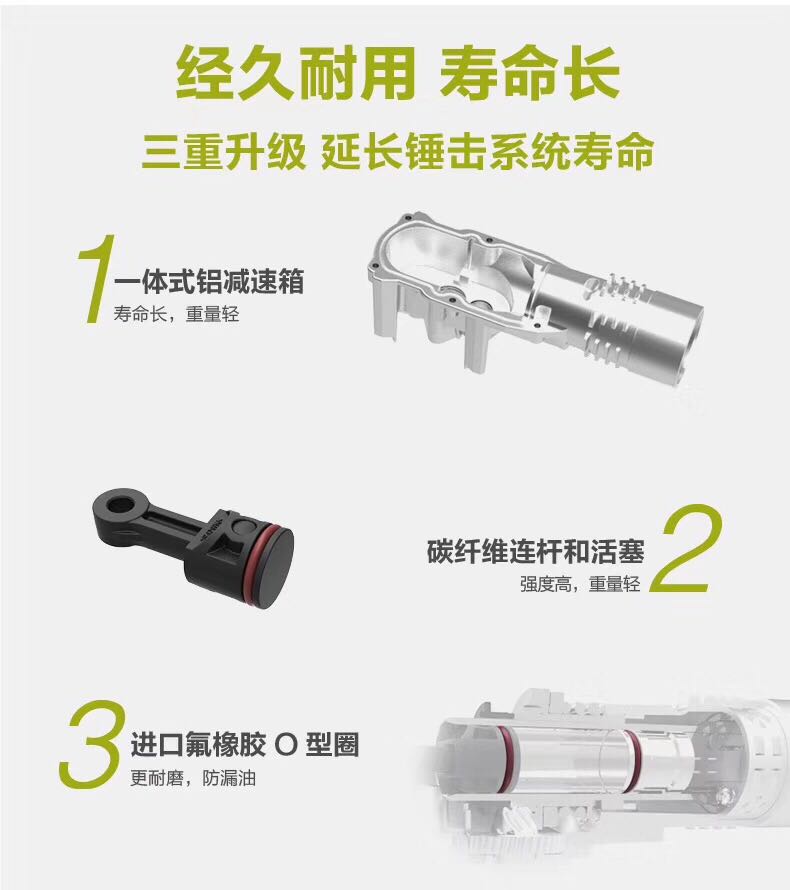 经久耐用 寿命长
三重升级 延长锤击系统寿命

1 一体式铝减速箱
寿命长，重量轻

碳纤维连杆和活塞 2
强度高，重量轻

3 进口氟橡胶 O 型圈
更耐磨，防漏油